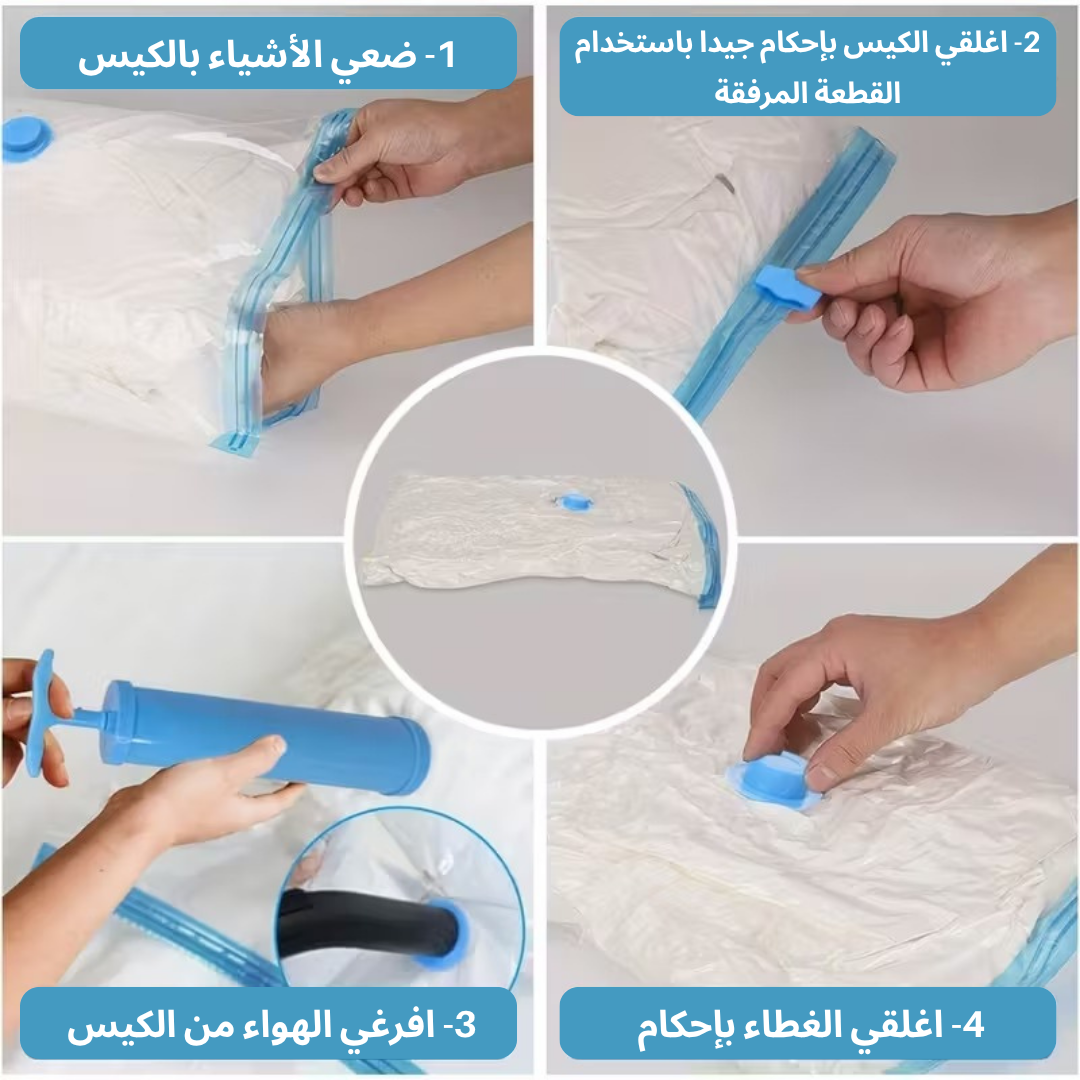 1- ضعي الأشياء بالكيس

2- اغلقي الكيس بإحكام جيدا باستخدام القطعة المرفقة

3- افرغي الهواء من الكيس

4- اغلقي الغطاء بإحكام